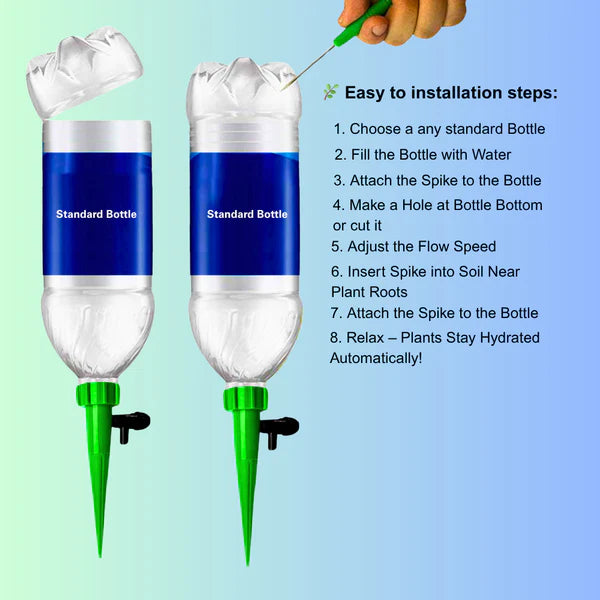 Standard Bottle

Standard Bottle

Easy to installation steps:

1. Choose a any standard Bottle
2. Fill the Bottle with Water
3. Attach the Spike to the Bottle
4. Make a Hole at Bottle Bottom or cut it
5. Adjust the Flow Speed
6. Insert Spike into Soil Near Plant Roots
7. Attach the Spike to the Bottle
8. Relax – Plants Stay Hydrated Automatically!