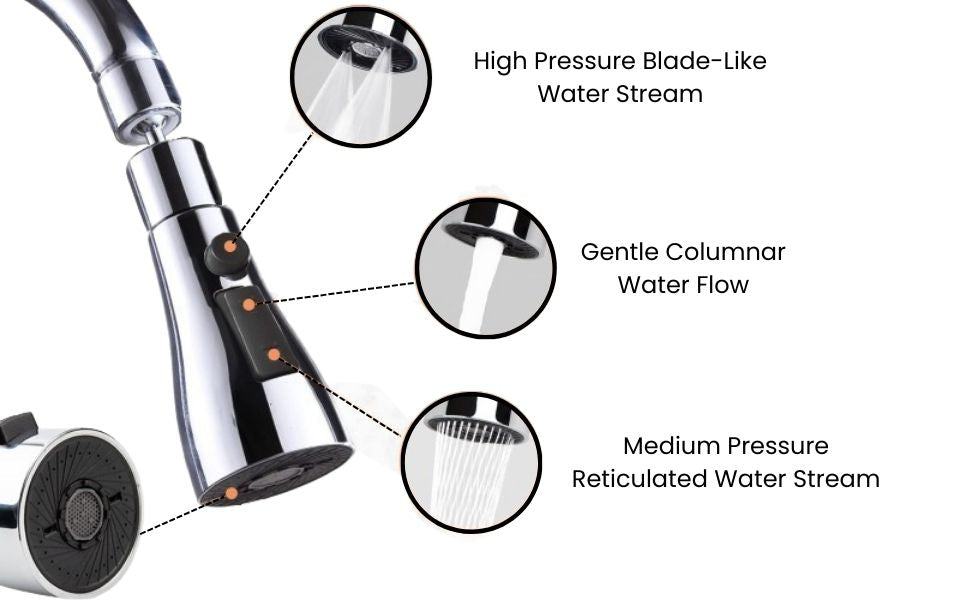 High Pressure Blade-Like Water Stream

Gentle Columnar Water Flow

Medium Pressure Reticulated Water Stream